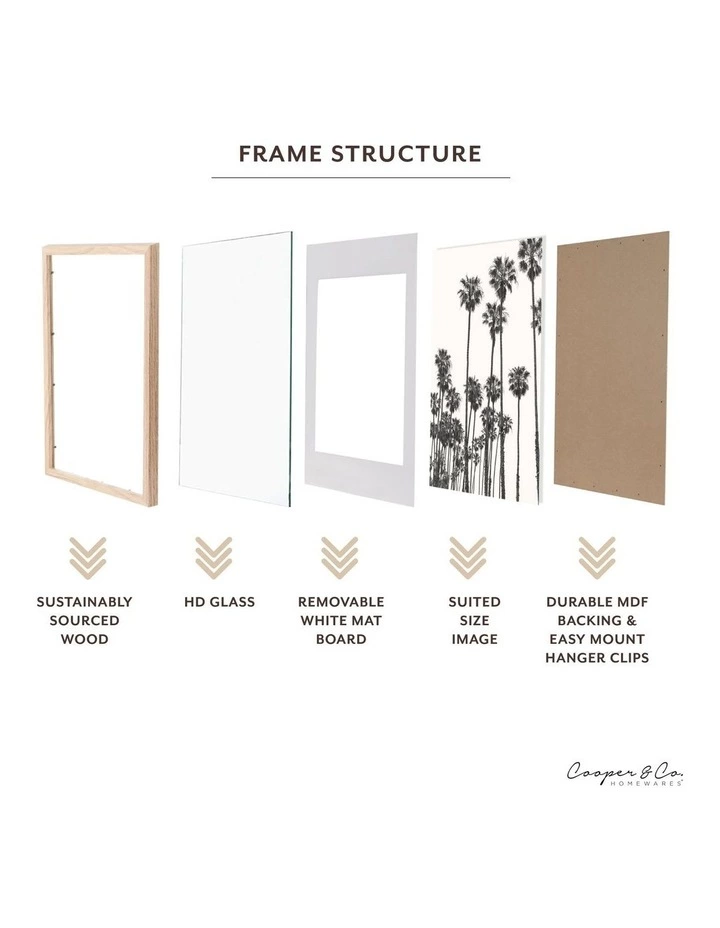 FRAME STRUCTURE

SUSTAINABLY SOURCED WOOD

HD GLASS

REMOVABLE WHITE MAT BOARD

SUITED SIZE IMAGE

DURABLE MDF BACKING & EASY MOUNT HANGER CLIPS

Cooper & Co. HOMEWARES