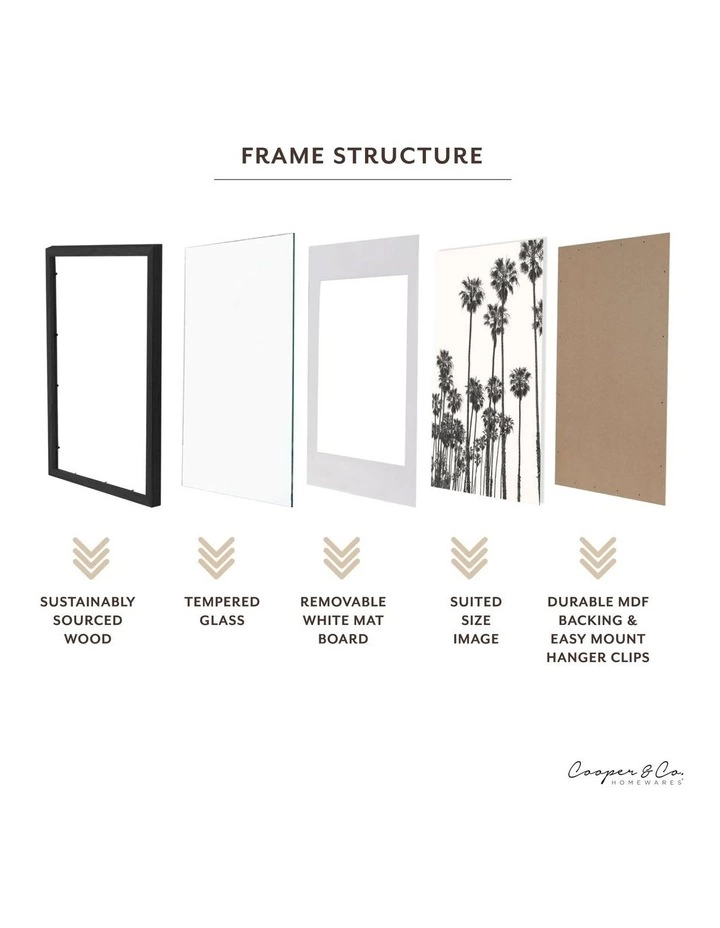 FRAME STRUCTURE

SUSTAINABLY SOURCED WOOD

TEMPERED GLASS

REMOVABLE WHITE MAT BOARD

SUITED SIZE IMAGE

DURABLE MDF BACKING & EASY MOUNT HANGER CLIPS

Cooper & Co.
HOMEWARES