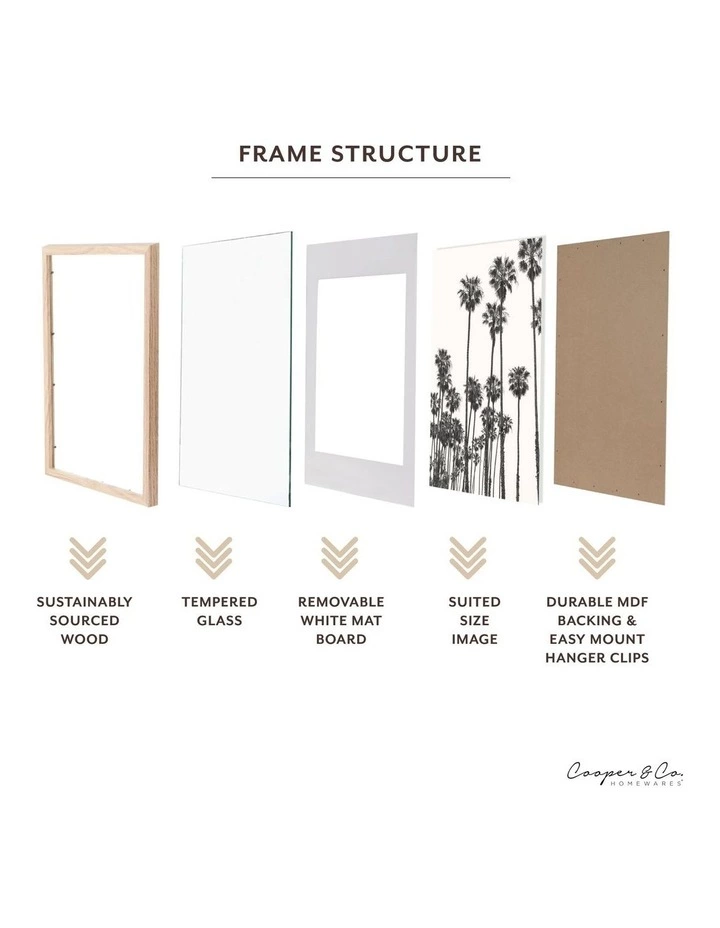 FRAME STRUCTURE

SUSTAINABLY SOURCED WOOD

TEMPERED GLASS

REMOVABLE WHITE MAT BOARD

SUITED SIZE IMAGE

DURABLE MDF BACKING & EASY MOUNT HANGER CLIPS

Cooper & Co. HOMEWARES