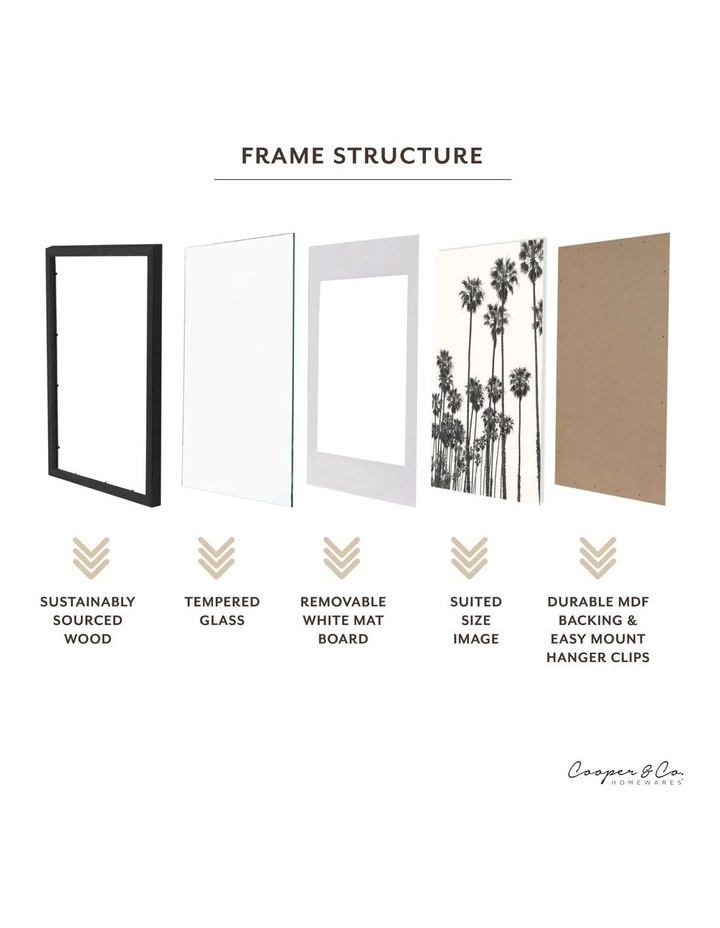 FRAME STRUCTURE

SUSTAINABLY SOURCED WOOD

TEMPERED GLASS

REMOVABLE WHITE MAT BOARD

SUITED SIZE IMAGE

DURABLE MDF BACKING & EASY MOUNT HANGER CLIPS

Cooper & Co.
HOMEWARES