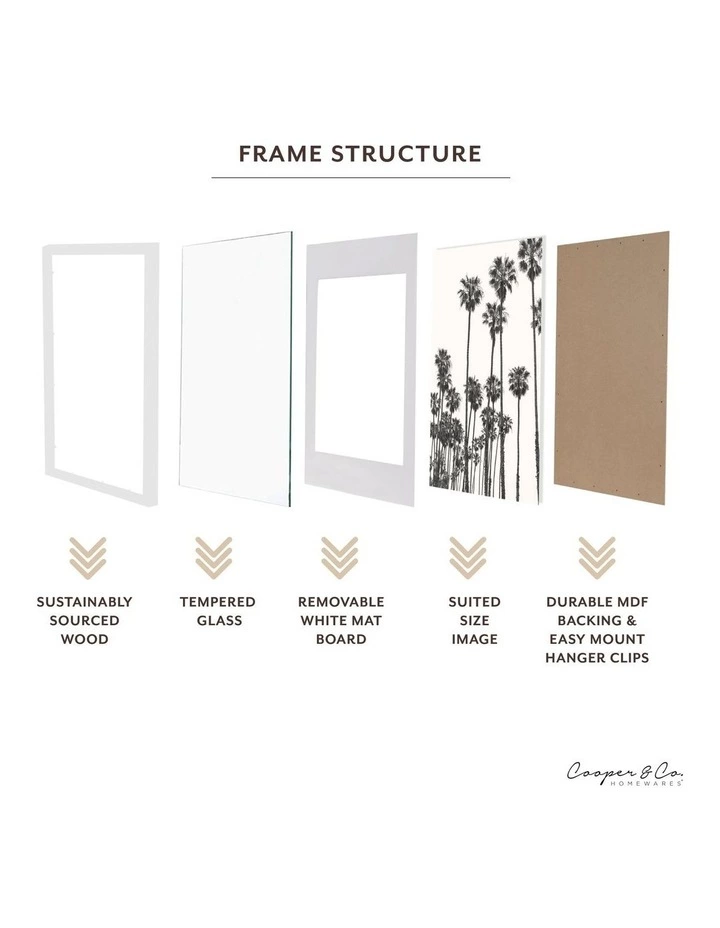 FRAME STRUCTURE

SUSTAINABLY SOURCED WOOD

TEMPERED GLASS

REMOVABLE WHITE MAT BOARD

SUITED SIZE IMAGE

DURABLE MDF BACKING & EASY MOUNT HANGER CLIPS

Cooper & Co.
HOMEWARES